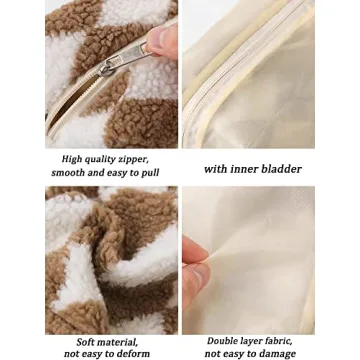 High quality zipper, smooth and easy to pull

with inner bladder

Soft material, not easy to deform

Double layer fabric, not easy to damage