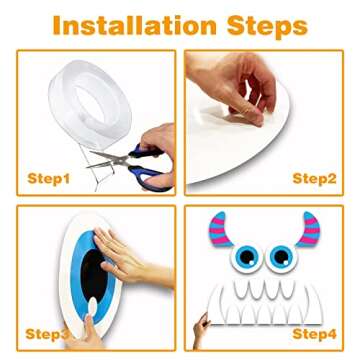 Installation Steps

Step1

Step2

Step3

Step4