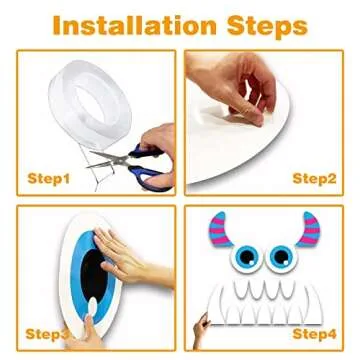 Installation Steps

Step1

Step2

Step3

Step4