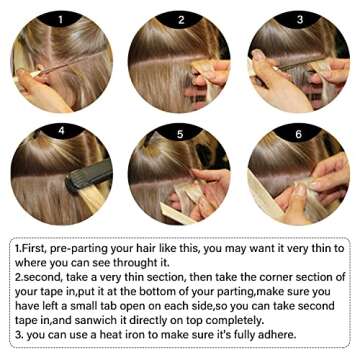 1

2

3

4

5

6

1.First, pre-parting your hair like this, you may want it very thin to where you can see throught it.
2.second, take a very thin section, then take the corner section of your tape in,put it at the bottom of your parting,make sure you have left a small tab open on each side,so you can take second tape in,and sanwich it directly on top completely.
3. you can use a heat iron to make sure it's fully adhere.