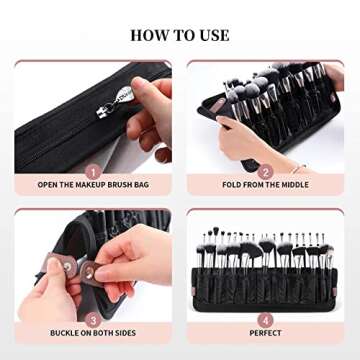 HOW TO USE

1
OPEN THE MAKEUP BRUSH BAG

2
FOLD FROM THE MIDDLE

3
BUCKLE ON BOTH SIDES

4
PERFECT