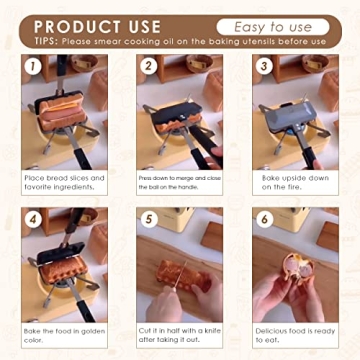 PRODUCT USE
Easy to use
TIPS: Please smear cooking oil on the baking utensils before use

1
Place bread slices and favorite ingredients.

2
Press down to merge and close the ball on the handle.

3
Bake upside down on the fire.

4
Bake the food in golden color.

5
Cut it in half with a knife after taking it out.

6
Delicious food is ready to eat.