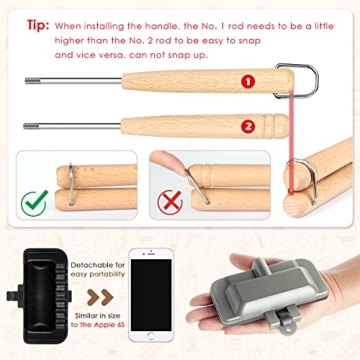 Tip: When installing the handle, the No. 1 rod needs to be a little higher than the No. 2 rod to be easy to snap and vice versa, can not snap up.

1

2

Detachable for easy portability

Similar in size to the Apple 6S