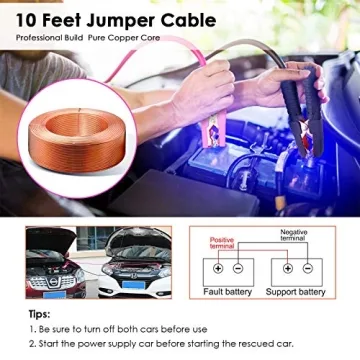 10 Feet Jumper Cable

Professional Build  Pure Copper Core

Positive terminal

Negative terminal

+ − + −

Fault battery

Support battery

Tips:

1. Be sure to turn off both cars before use

2. Start the power supply car before starting the rescued car.