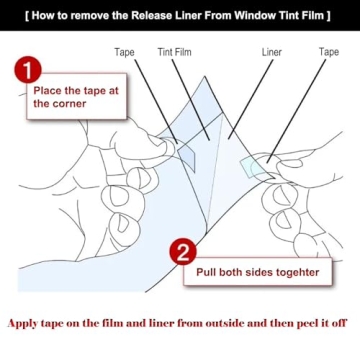 [ How to remove the Release Liner From Window Tint Film ]

Tape

Tint Film

Liner

Tape

1

Place the tape at the corner

2

Pull both sides togehter

Apply tape on the film and liner from outside and then peel it off