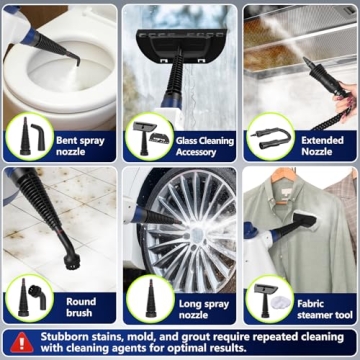 Bent spray nozzle

Glass Cleaning Accessory

Extended Nozzle

Round brush

Long spray nozzle

Fabric steamer tool

Stubborn stains, mold, and grout require repeated cleaning with cleaning agents for optimal results.