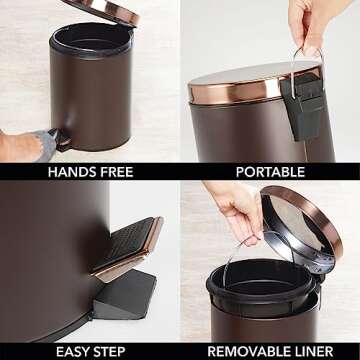 HANDS FREE

PORTABLE

EASY STEP

REMOVABLE LINER