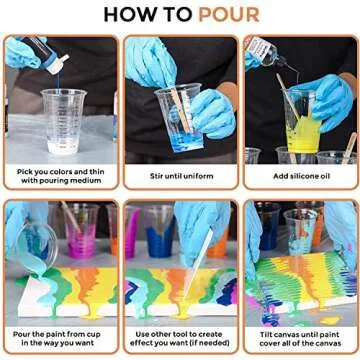 HOW TO POUR

Pick you colors and thin with pouring medium

Stir until uniform

Add silicone oil

Pour the paint from cup in the way you want

Use other tool to create effect you want (if needed)

Tilt canvas until paint cover all of the canvas