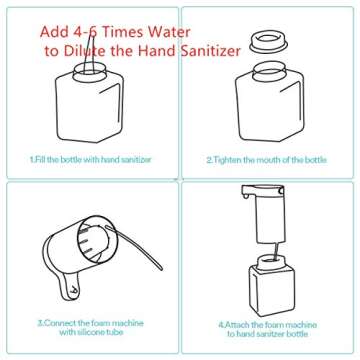 Add 4-6 Times Water to Dilute the Hand Sanitizer

1.Fill the bottle with hand sanitizer

2.Tighten the mouth of the bottle

3.Connect the foam machine with silicone tube

4.Attach the foam machine to hand sanitizer bottle