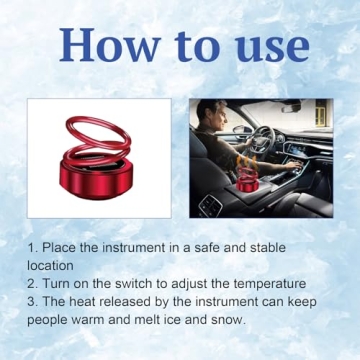 How to use

1. Place the instrument in a safe and stable location
2. Turn on the switch to adjust the temperature
3. The heat released by the instrument can keep people warm and melt ice and snow.