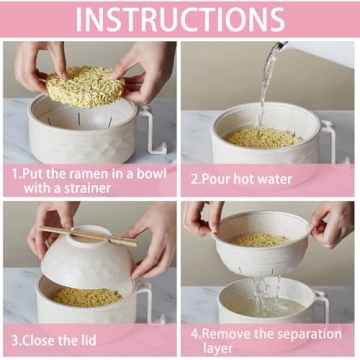 INSTRUCTIONS

1.Put the ramen in a bowl with a strainer

2.Pour hot water

3.Close the lid

4.Remove the separation layer