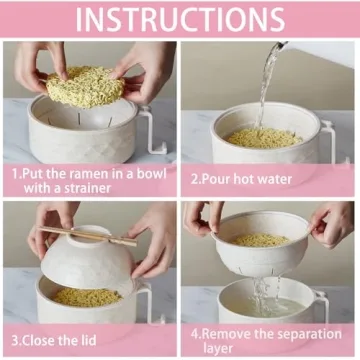 INSTRUCTIONS

1.Put the ramen in a bowl with a strainer

2.Pour hot water

3.Close the lid

4.Remove the separation layer