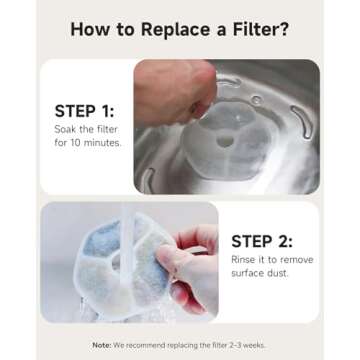 How to Replace a Filter?

STEP 1:
Soak the filter for 10 minutes.

STEP 2:
Rinse it to remove surface dust.

Note: We recommend replacing the filter 2-3 weeks.