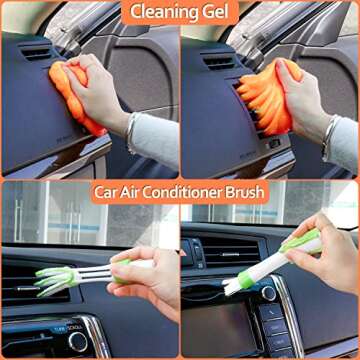 Cleaning Gel

Car Air Conditioner Brush