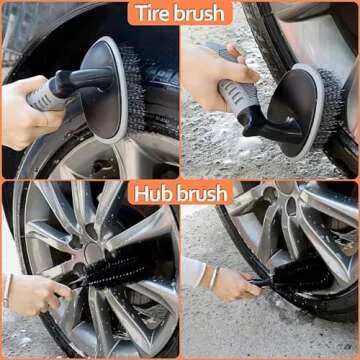 Tire brush

Hub brush