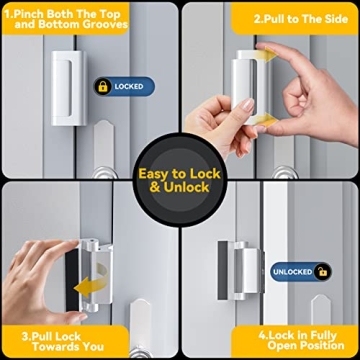 1.Pinch Both The Top and Bottom Grooves

LOCKED

2.Pull to The Side

Easy to Lock & Unlock

3.Pull Lock Towards You

UNLOCKED

4.Lock in Fully Open Position