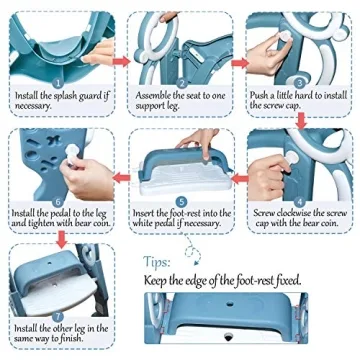 1
Install the splash guard if necessary.

2
Assemble the seat to one support leg.

3
Push a little hard to install the screw cap.

4
Screw clockwise the screw cap with the bear coin.

5
Insert the foot-rest into the white pedal if necessary.

6
Install the pedal to the leg and tighten with bear coin.

7
Install the other leg in the same way to finish.

Tips:
Keep the edge of the foot-rest fixed.