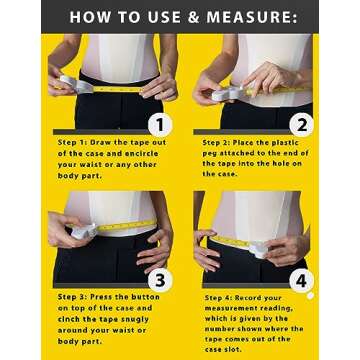 HOW TO USE & MEASURE:

1

Step 1: Draw the tape out of the case and encircle your waist or any other body part.

2

Step 2: Place the plastic peg attached to the end of the tape into the hole on the case.

3

Step 3: Press the button on top of the case and cinch the tape snugly around your waist or body part.

4

Step 4: Record your measurement reading, which is given by the number shown where the tape comes out of the case slot.