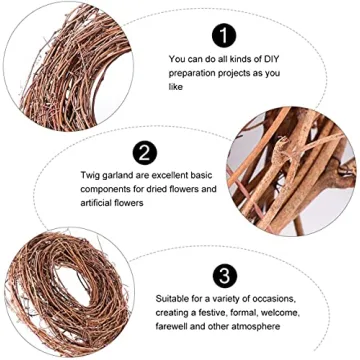 1

You can do all kinds of DIY preparation projects as you like

2

Twig garland are excellent basic components for dried flowers and artificial flowers

3

Suitable for a variety of occasions, creating a festive, formal, welcome, farewell and other atmosphere