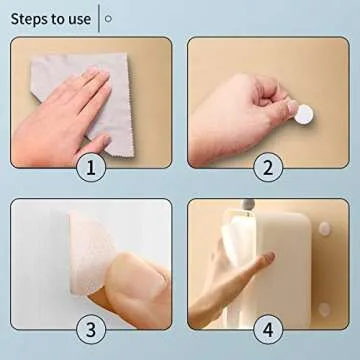 Steps to use

1

2

3

4