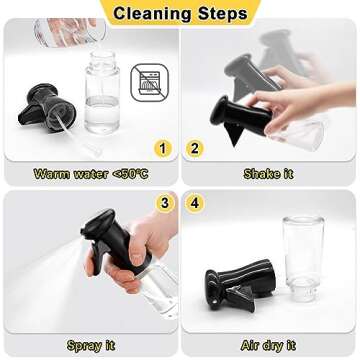 Cleaning Steps

1

Warm water <50°C

2

Shake it

3

Spray it

4

Air dry it