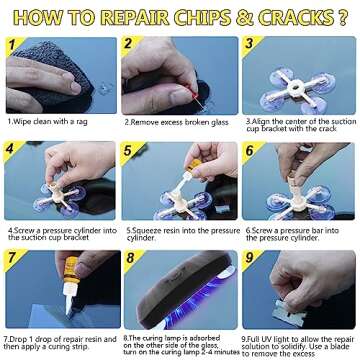 HOW TO REPAIR CHIPS & CRACKS ?

1

1.Wipe clean with a rag

2

2.Remove excess broken glass

3

3.Align the center of the suction cup bracket with the crack

4

4.Screw a pressure cylinder into the suction cup bracket

5

5.Squeeze resin into the pressure cylinder.

6

6.Screw a pressure bar into the pressure cylinder.

7

7.Drop 1 drop of repair resin and then apply a curing strip.

8

8.The curing lamp is adsorbed on the other side of the glass, turn on the curing lamp 2-4 minutes

9

9.Full UV light to allow the repair solution to solidify. Use a blade to remove the excess