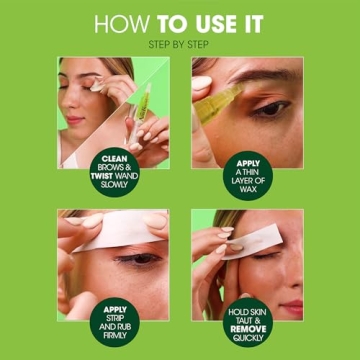 HOW TO USE IT

STEP BY STEP

CLEAN BROWS & TWIST WAND SLOWLY

APPLY A THIN LAYER OF WAX

APPLY STRIP AND RUB FIRMLY

HOLD SKIN TAUT & REMOVE QUICKLY