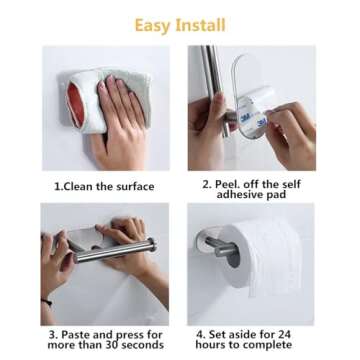 Easy Install

3M 3M

1.Clean the surface

2. Peel. off the self adhesive pad

3. Paste and press for more than 30 seconds

4. Set aside for 24 hours to complete