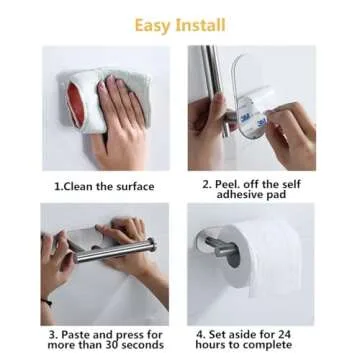 Easy Install

3M 3M

1.Clean the surface

2. Peel. off the self adhesive pad

3. Paste and press for more than 30 seconds

4. Set aside for 24 hours to complete