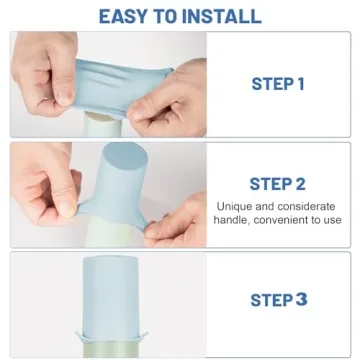 EASY TO INSTALL

STEP 1

STEP 2

Unique and considerate handle, convenient to use

STEP 3