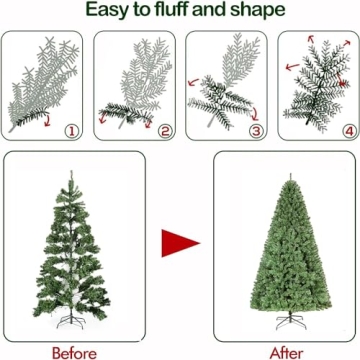 Easy to fluff and shape

1

2

3

4

Before

After