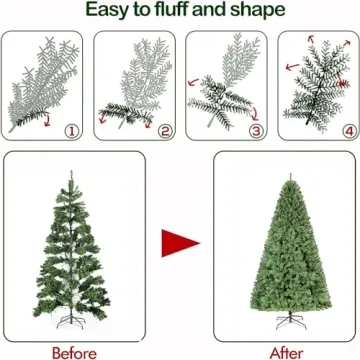 Easy to fluff and shape

①

②

③

④

Before

After