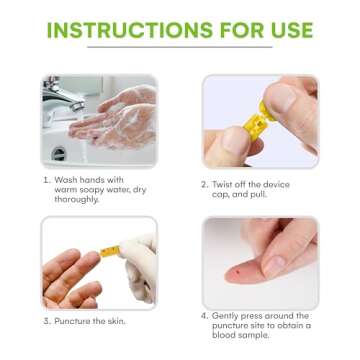 INSTRUCTIONS FOR USE

1. Wash hands with warm soapy water, dry thoroughly.

2. Twist off the device cap, and pull.

3. Puncture the skin.

4. Gently press around the puncture site to obtain a blood sample.