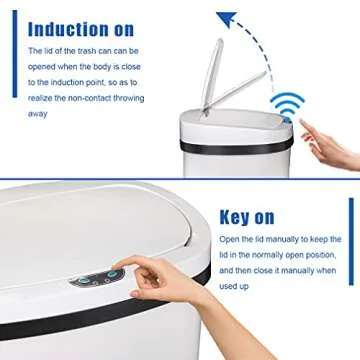 Induction on

The lid of the trash can can be opened when the body is close to the induction point, so as to realize the non-contact throwing away

Key on

Open the lid manually to keep the lid in the normally open position, and then close it manually when used up