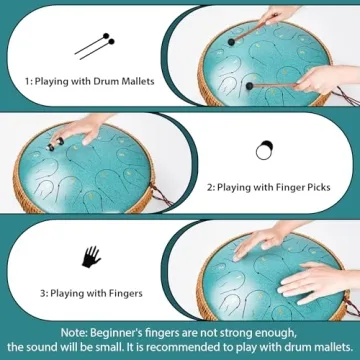 1: Playing with Drum Mallets

2: Playing with Finger Picks

3: Playing with Fingers

Note: Beginner's fingers are not strong enough, the sound will be small. It is recommended to play with drum mallets.