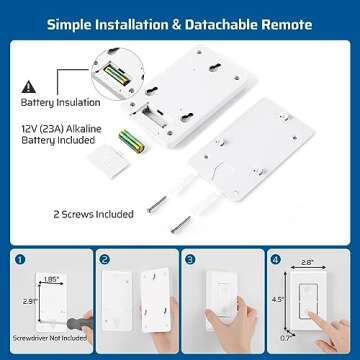 Simple Installation & Datachable Remote

Battery Insulation

12V (23A) Alkaline Battery Included

2 Screws Included

1
1.85"
2.91"
Screwdriver Not Included

2

3

4
2.8"
4.5"
0.7"