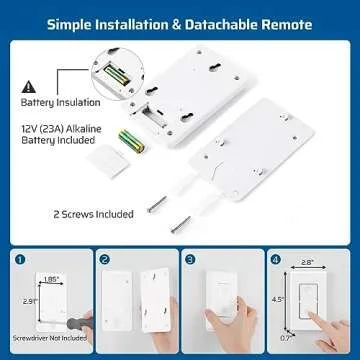 Simple Installation & Datachable Remote

Battery Insulation

12V (23A) Alkaline Battery Included

2 Screws Included

1
1.85"
2.91"
Screwdriver Not Included

2

3

4
2.8"
4.5"
0.7"