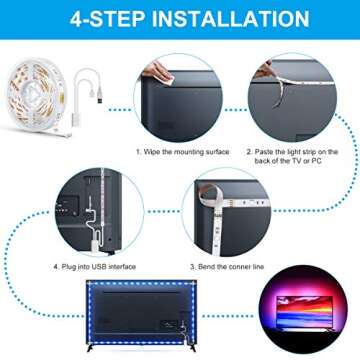 4-STEP INSTALLATION

1. Wipe the mounting surface

2. Paste the light strip on the back of the TV or PC

4. Plug into USB interface

3. Bend the conner line