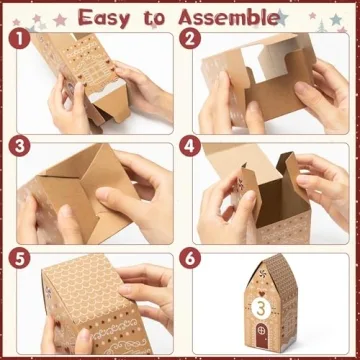 Easy to Assemble

1

2

3

4

5

6

3