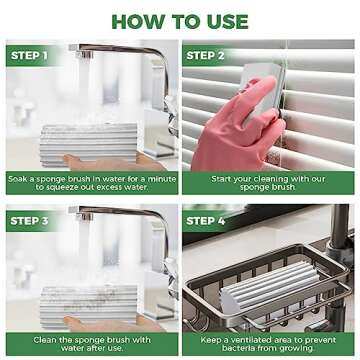 HOW TO USE

STEP 1

Soak a sponge brush in water for a minute to squeeze out excess water.

STEP 2

Start your cleaning with our sponge brush.

STEP 3

Clean the sponge brush with water after use.

STEP 4

Keep a ventilated area to prevent bacteria from growing.