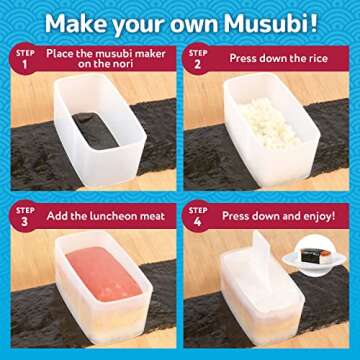 Make your own Musubi!

STEP 1 Place the musubi maker on the nori

STEP 2 Press down the rice

STEP 3 Add the luncheon meat

STEP 4 Press down and enjoy!