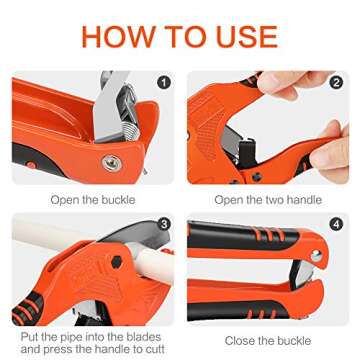 HOW TO USE

1

Open the buckle

2

Open the two handle

3

Put the pipe into the blades and press the handle to cutt

4

Close the buckle