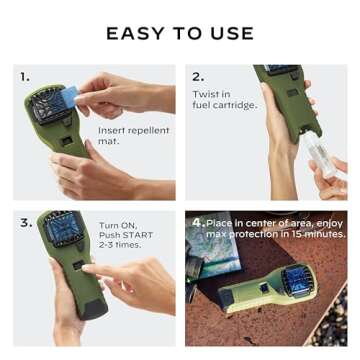 EASY TO USE

1.

Insert repellent mat.

2.

Twist in fuel cartridge.

3.

Turn ON, Push START 2-3 times.

4. Place in center of area, enjoy max protection in 15 minutes.