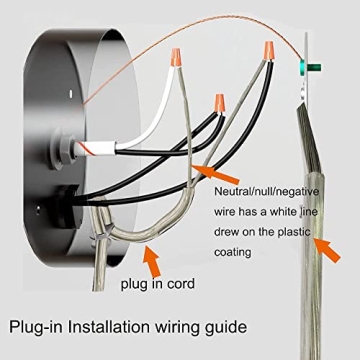 Neutral/null/negative wire has a white line drew on the plastic coating

plug in cord

Plug-in Installation wiring guide