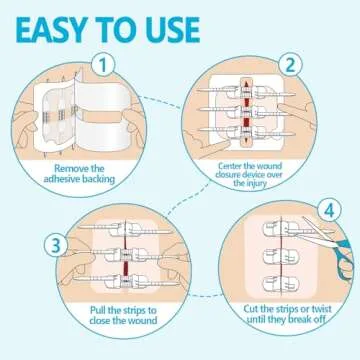 EASY TO USE

1

Remove the adhesive backing

2

Center the wound closure device over the injury

3

Pull the strips to close the wound

4

Cut the strips or twist until they break off