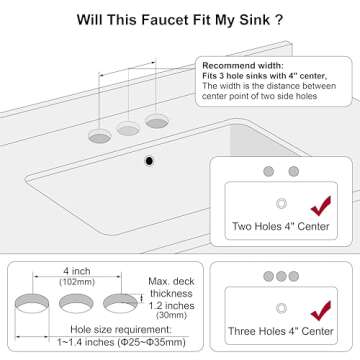 Will This Faucet Fit My Sink ?

Recommend width:
Fits 3 hole sinks with 4" center,
The width is the distance between center point of two side holes

Two Holes 4" Center

4 inch
(102mm)

Max. deck thickness
1.2 inches
(30mm)

Hole size requirement:
1~1.4 inches (Φ25~Φ35mm)

Three Holes 4" Center