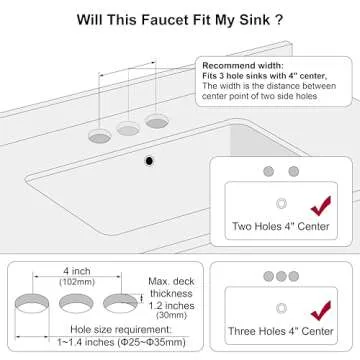 Will This Faucet Fit My Sink ?

Recommend width:
Fits 3 hole sinks with 4" center,
The width is the distance between center point of two side holes

Two Holes 4" Center

4 inch
(102mm)

Max. deck thickness
1.2 inches
(30mm)

Hole size requirement:
1~1.4 inches (Φ25~Φ35mm)

Three Holes 4" Center