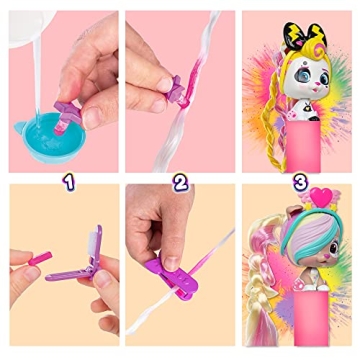 1

2

3