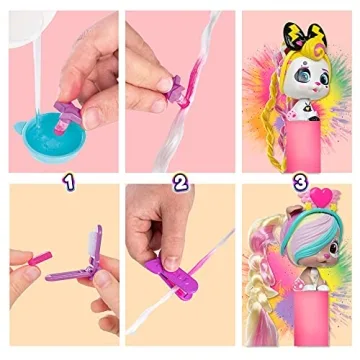 1

2

3