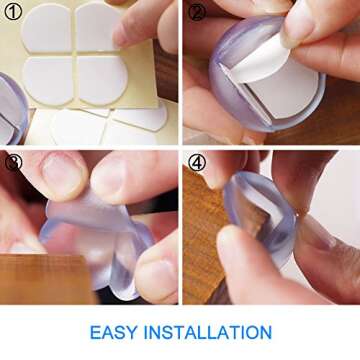 ①

②

③

④

EASY INSTALLATION